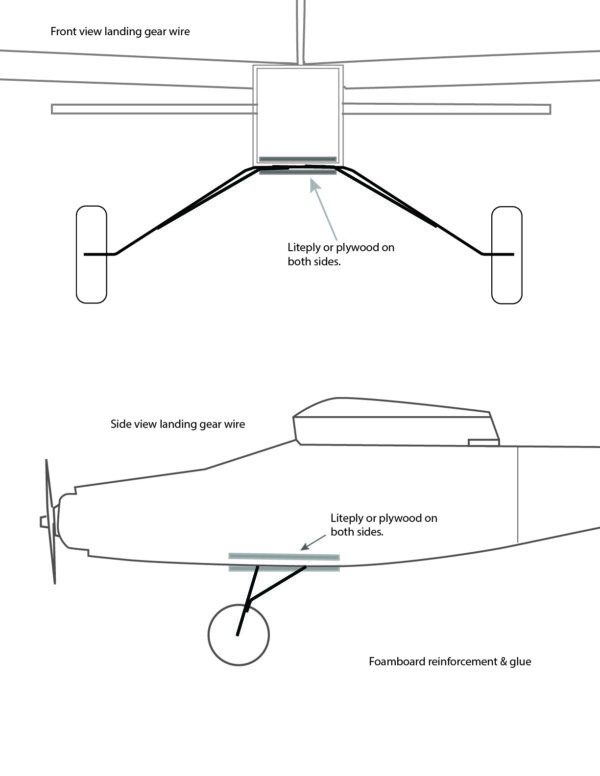 Front view landing gear wire

Liteply or plywood on both sides.

Side view landing gear wire

Liteply or plywood on both sides.

Foamboard reinforcement & glue