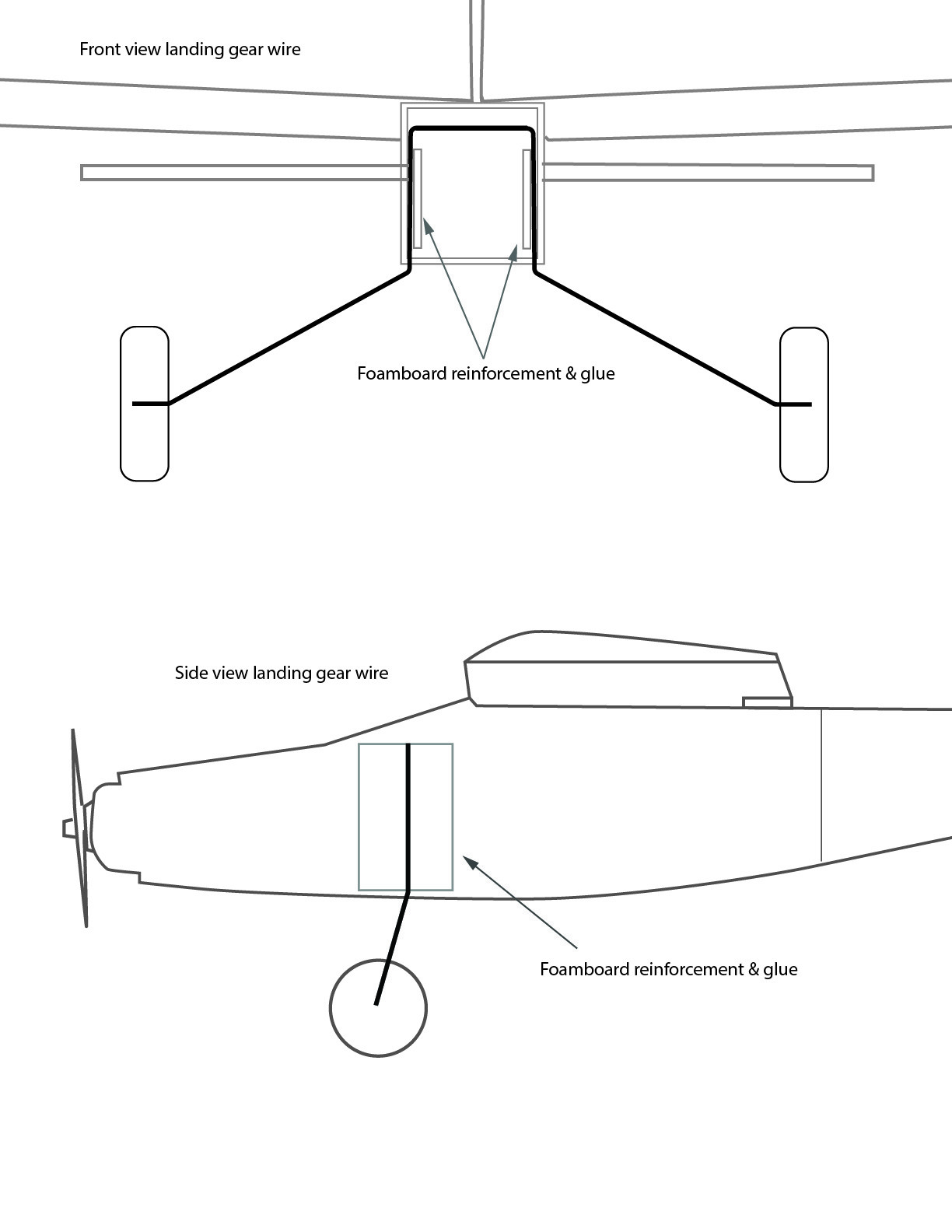 Front view landing gear wire

Foamboard reinforcement & glue

Side view landing gear wire

Foamboard reinforcement & glue